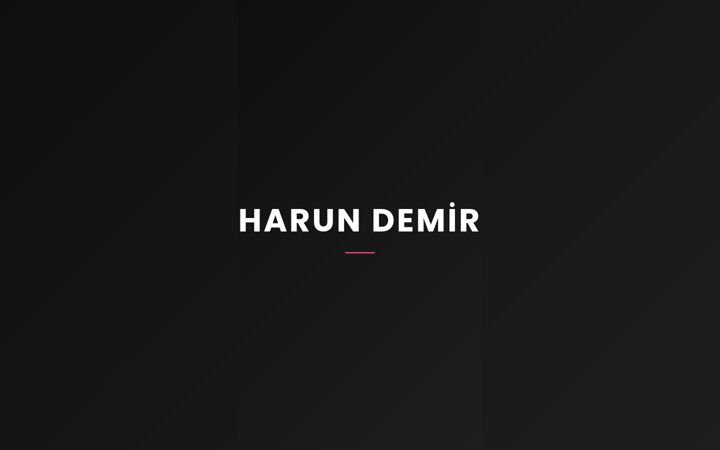 HARUN DEMİR