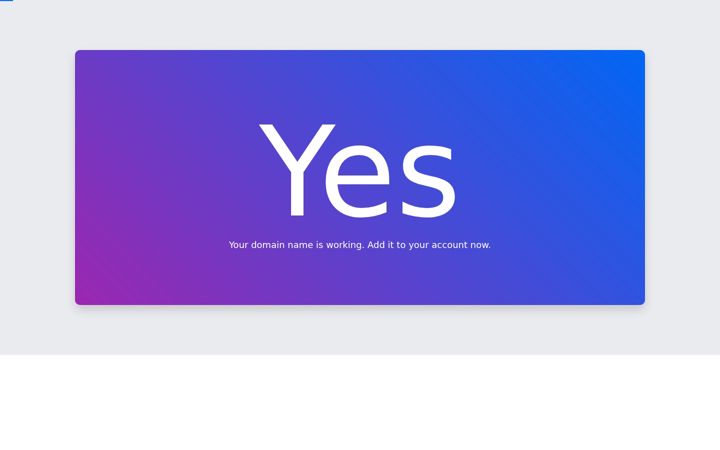 Yes

Your domain name is working. Add it to your account now.