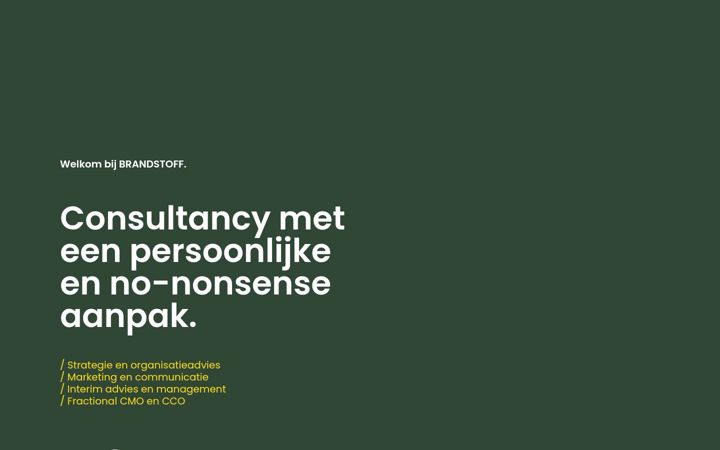 Welkom bij BRANDSTOFF.

Consultancy met een persoonlijke en no-nonsense aanpak.

/ Strategie en organisatieadvies
/ Marketing en communicatie
/ Interim advies en management
/ Fractional CMO en CCO