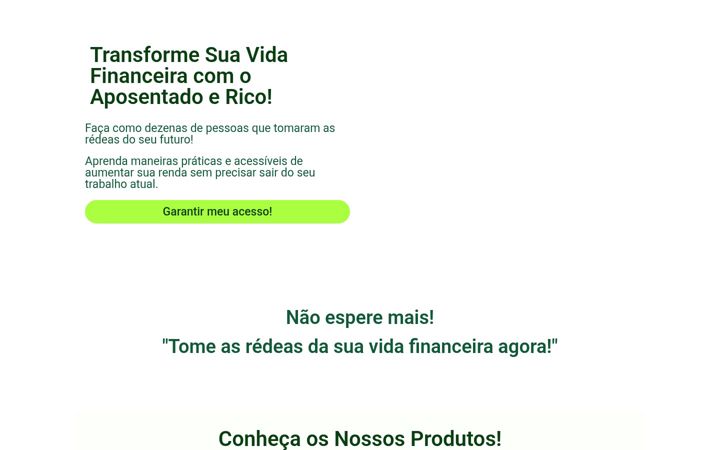 Transforme Sua Vida Financeira com o Aposentado e Rico!

Faça como dezenas de pessoas que tomaram as rédeas do seu futuro!

Aprenda maneiras práticas e acessíveis de aumentar sua renda sem precisar sair do seu trabalho atual.

Garantir meu acesso!

Não espere mais!
"Tome as rédeas da sua vida financeira agora!"

Conheça os Nossos Produtos!