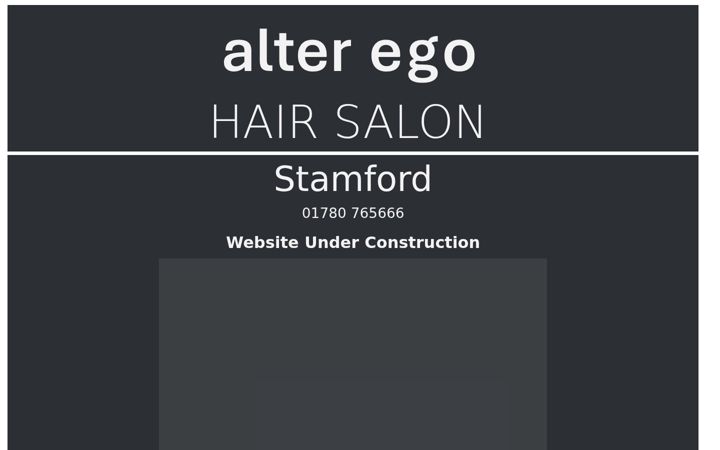 alter ego
HAIR SALON

Stamford
01780 765666
Website Under Construction